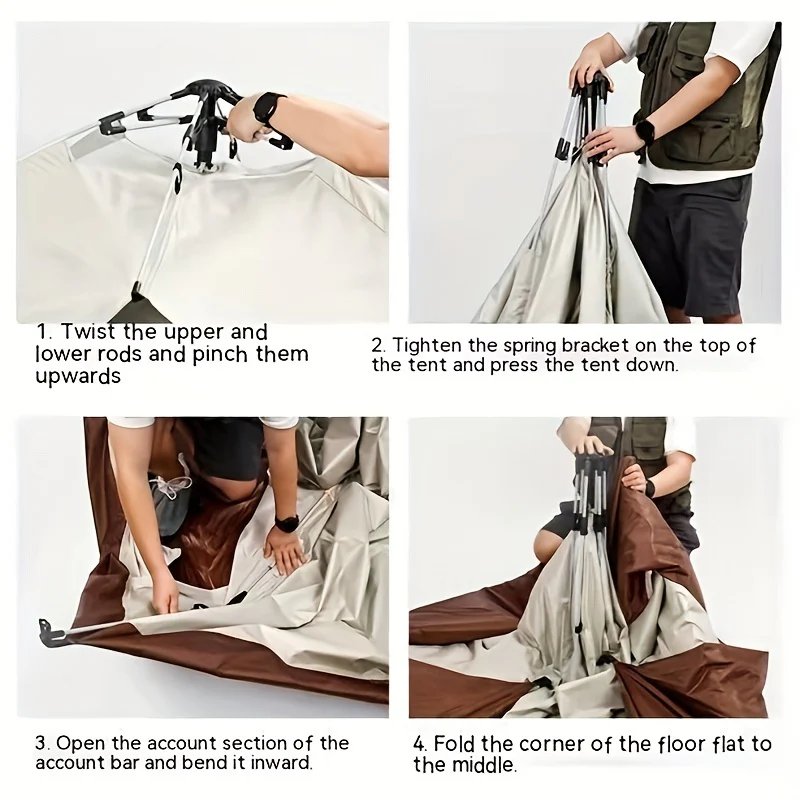 1. Twist the upper and lower rods and pinch them upwards

2. Tighten the spring bracket on the top of the tent and press the tent down.

3. Open the account section of the account bar and bend it inward.

4. Fold the corner of the floor flat to the middle.